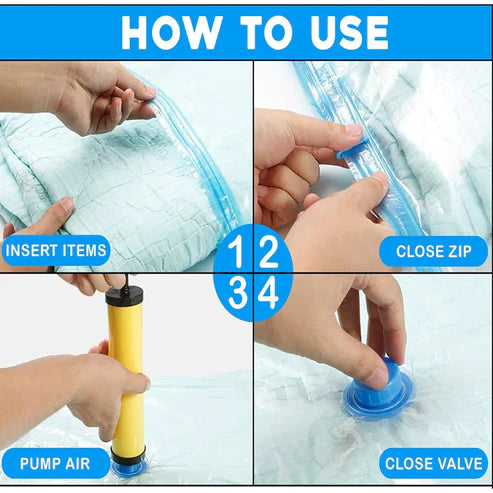 HOW TO USE

INSERT ITEMS

1 2

CLOSE ZIP

3 4

PUMP AIR

CLOSE VALVE