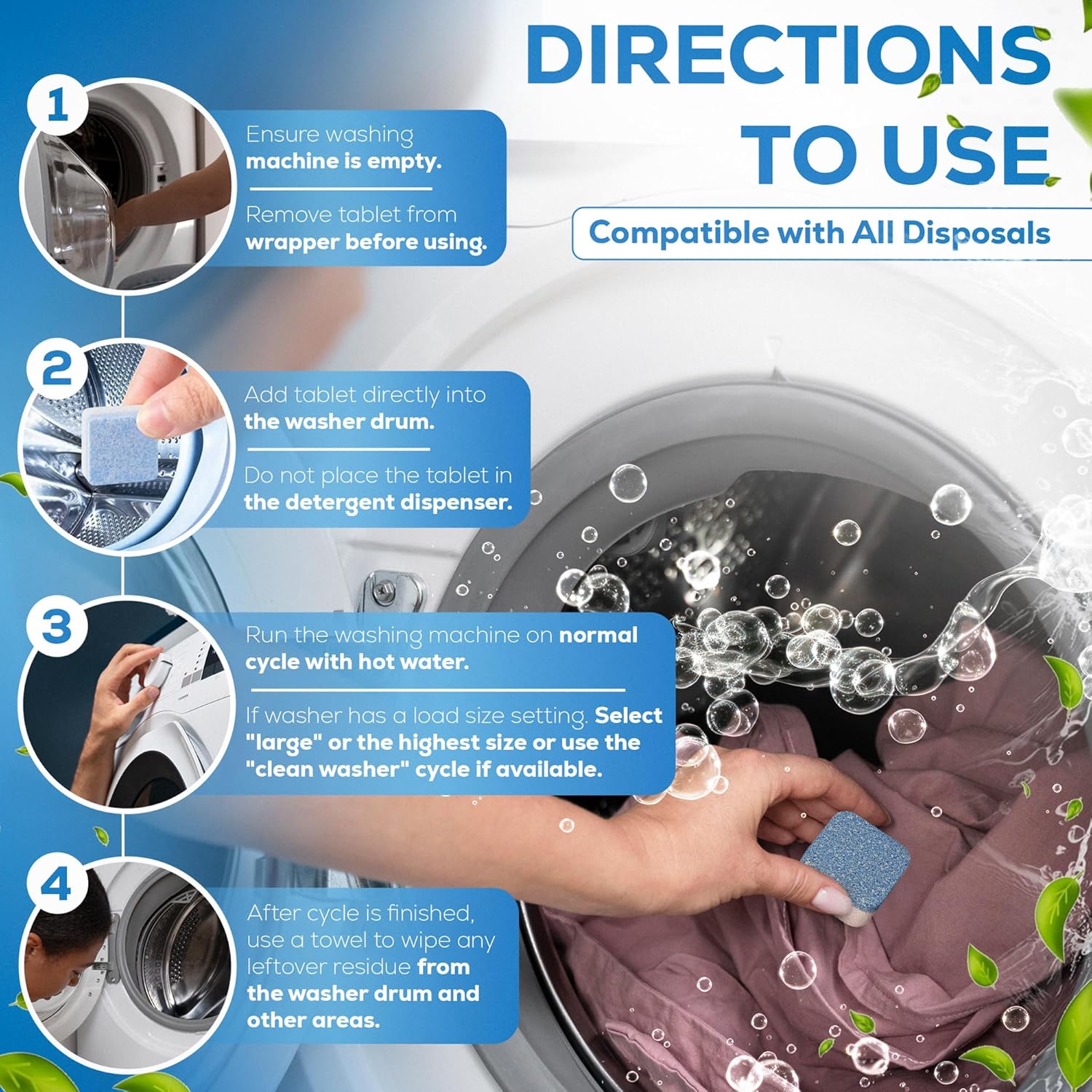 DIRECTIONS TO USE

Compatible with All Disposals

1

Ensure washing machine is empty.

Remove tablet from wrapper before using.

2

Add tablet directly into the washer drum.

Do not place the tablet in the detergent dispenser.

3

Run the washing machine on normal cycle with hot water.

If washer has a load size setting. Select "large" or the highest size or use the "clean washer" cycle if available.

4

After cycle is finished, use a towel to wipe any leftover residue from the washer drum and other areas.